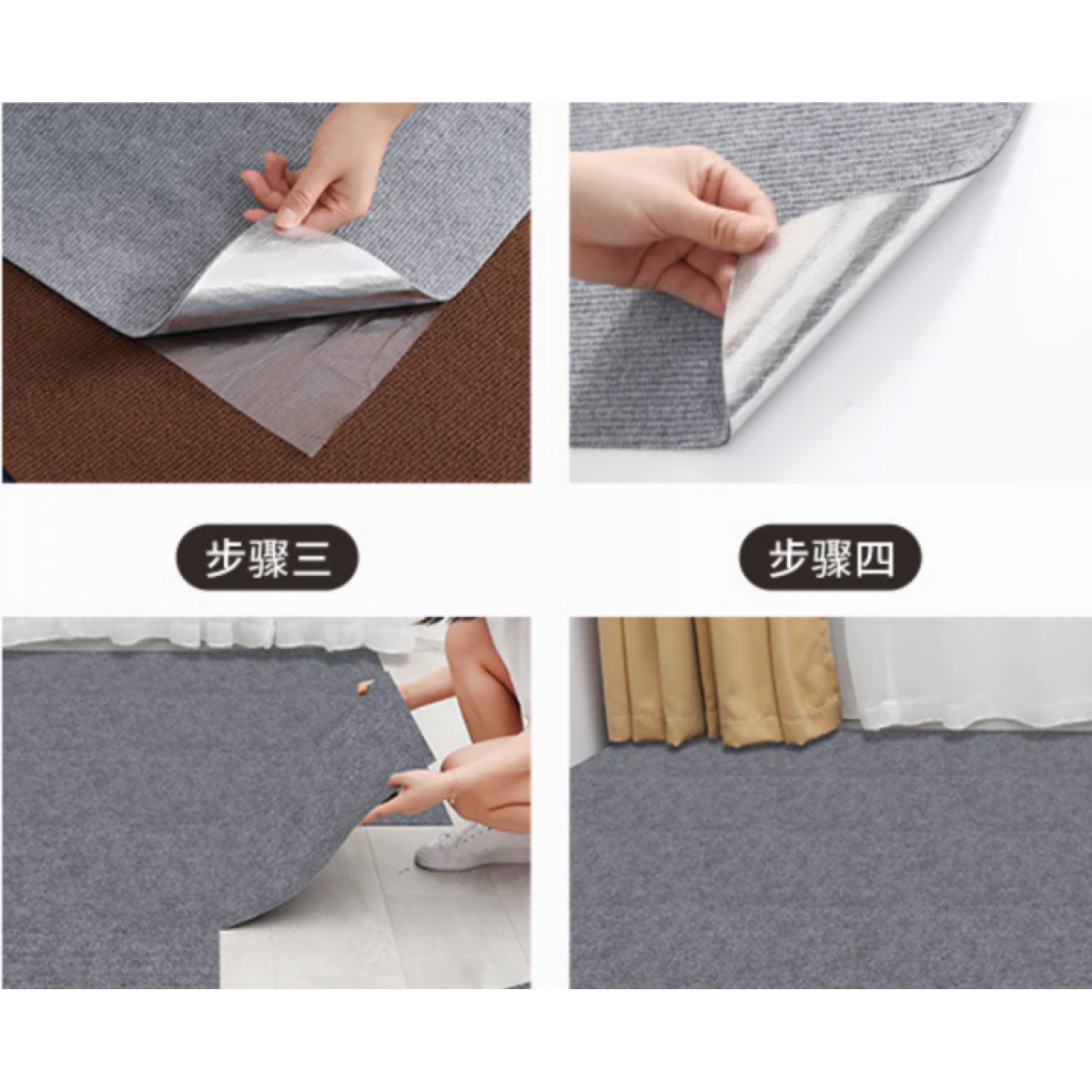 步骤三

步骤四