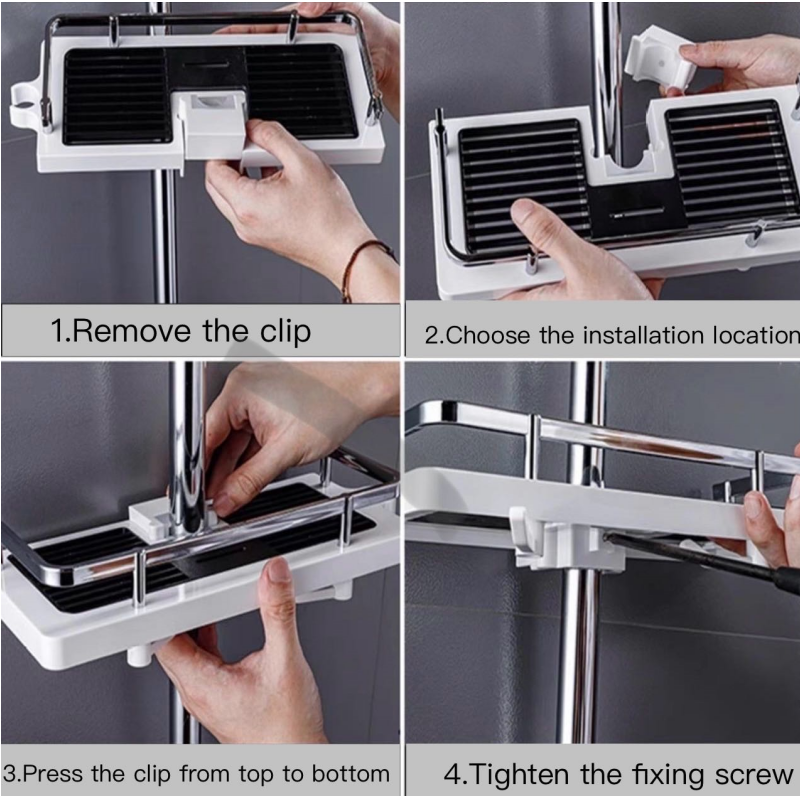 1.Remove the clip

2.Choose the installation location

3.Press the clip from top to bottom

4.Tighten the fixing screw